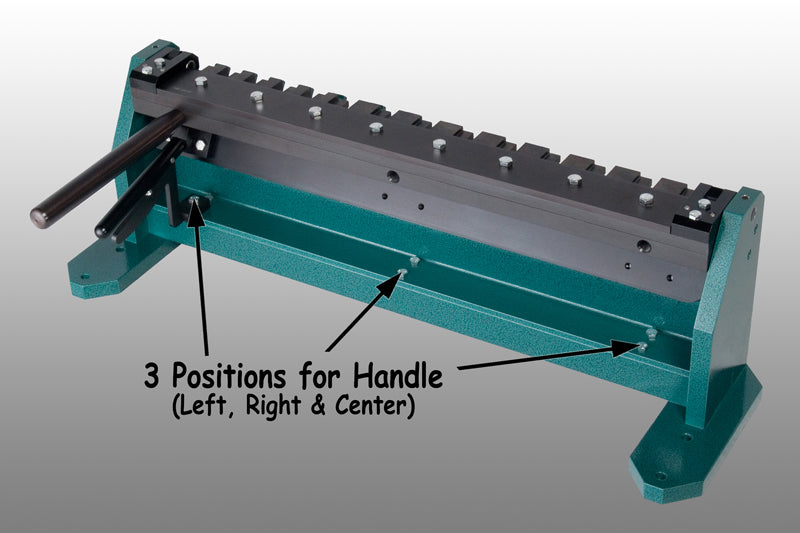 3 Positions for Handle
(Left, Right & Center)